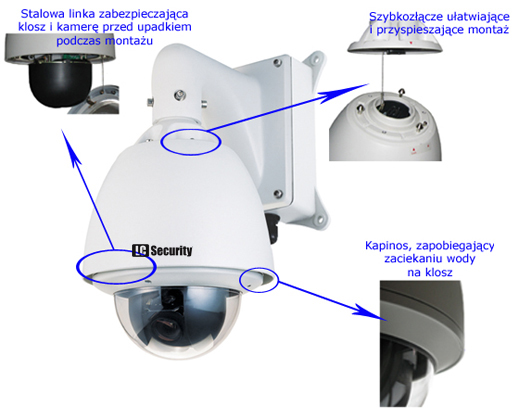 Stalowa linka zabezpieczająca klosz i kamerę przed upadkiem podczas montażu

Szybkozłącze ułatwiające i przyspieszające montaż

LC Security

Kapinos, zapobiegający zaciekaniu wody na klosz