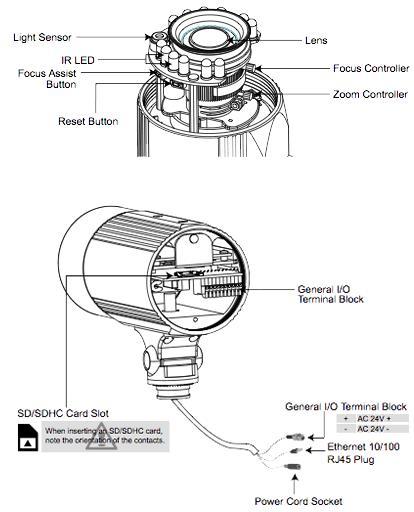 Light Sensor
IR LED
Focus Assist Button
Reset Button
Lens
Focus Controller
Zoom Controller

General I/O Terminal Block

SD/SDHC Card Slot
When inserting an SD/SDHC card, note the orientation of the contacts.

General I/O Terminal Block

| + | AC 24V + |
|---|---|
| - | AC 24V - |

Ethernet 10/100 RJ45 Plug
Power Cord Socket